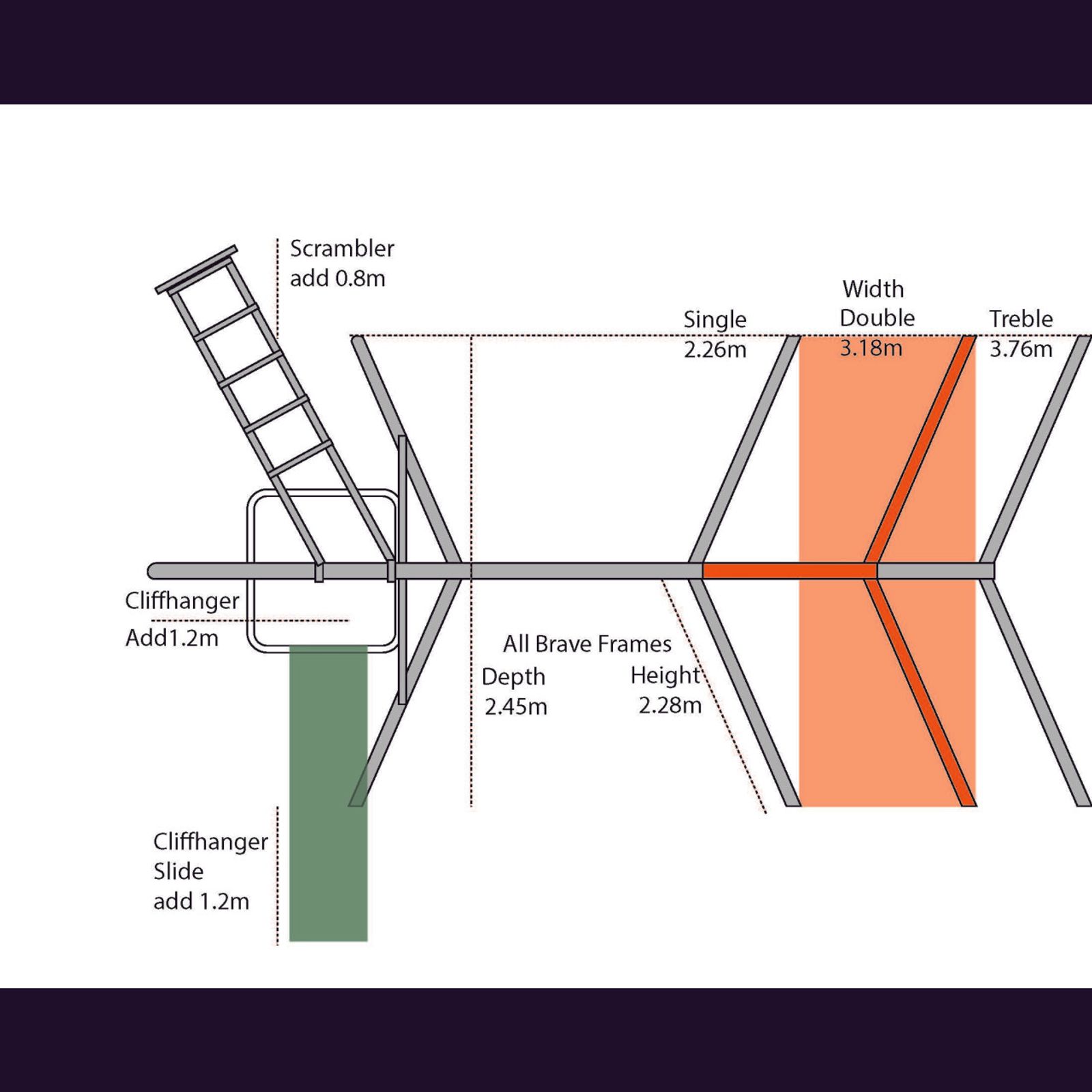 Scrambler
add 0.8m

Width

Single
2.26m

Double
3.18m

Treble
3.76m

Cliffhanger
Add1.2m

All Brave Frames

Depth
2.45m

Height
2.28m

Cliffhanger
Slide
add 1.2m